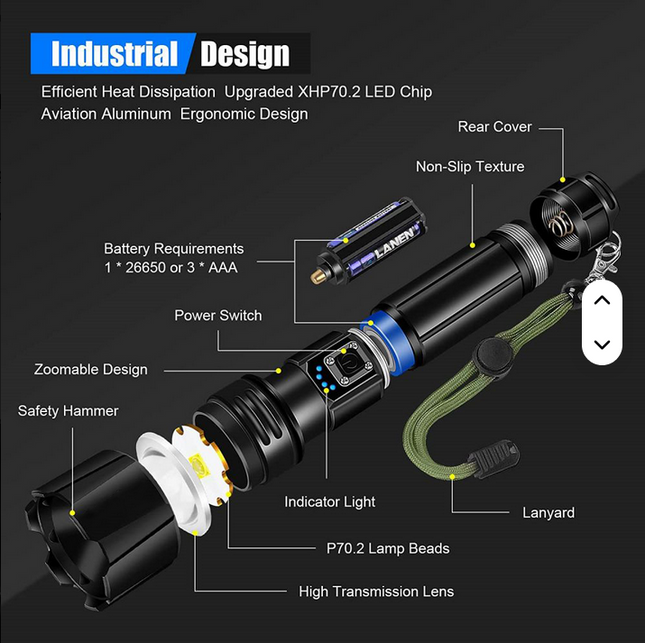 Industrial Design

Efficient Heat Dissipation Upgraded XHP70.2 LED Chip
Aviation Aluminum Ergonomic Design

Rear Cover

Non-Slip Texture

Battery Requirements
1 * 26650 or 3 * AAA

LANEN

Power Switch

Zoomable Design

Safety Hammer

Indicator Light

Lanyard

P70.2 Lamp Beads

High Transmission Lens